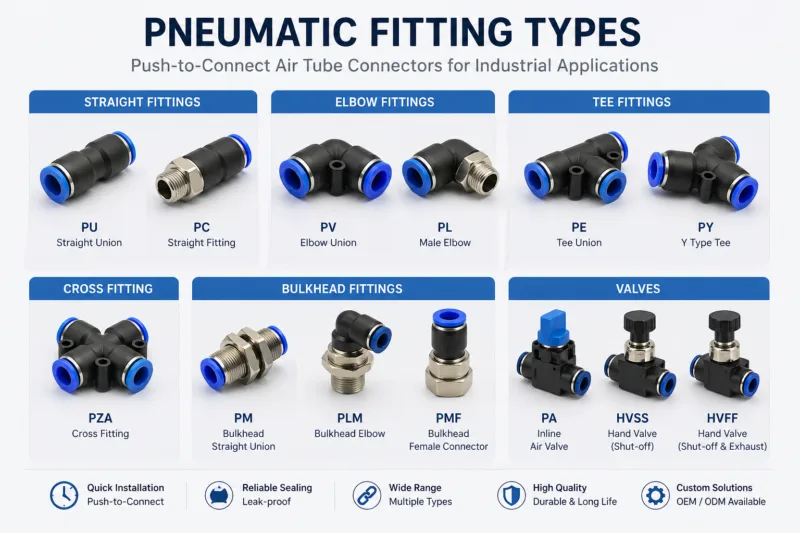 PNEUMATIC FITTING TYPES
Push-to-Connect Air Tube Connectors for Industrial Applications

STRAIGHT FITTINGS

PU
Straight Union

PC
Straight Fitting

ELBOW FITTINGS

PV
Elbow Union

PL
Male Elbow

TEE FITTINGS

PE
Tee Union

PY
Y Type Tee

CROSS FITTING

PZA
Cross Fitting

BULKHEAD FITTINGS

PM
Bulkhead Straight Union

PLM
Bulkhead Elbow

PMF
Bulkhead Female Connector

VALVES

PA
Inline Air Valve

HVSS
Hand Valve (Shut-off)

HVFF
Hand Valve (Shut-off & Exhaust)

Quick Installation
Push-to-Connect

Reliable Sealing
Leak-proof

Wide Range
Multiple Types

High Quality
Durable & Long Life

Custom Solutions
OEM / ODM Available